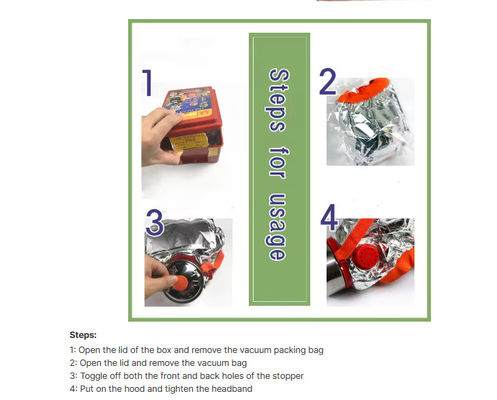 1

Steps for usage

2

3

4

Steps:

1: Open the lid of the box and remove the vacuum packing bag
2: Open the lid and remove the vacuum bag
3: Toggle off both the front and back holes of the stopper
4: Put on the hood and tighten the headband